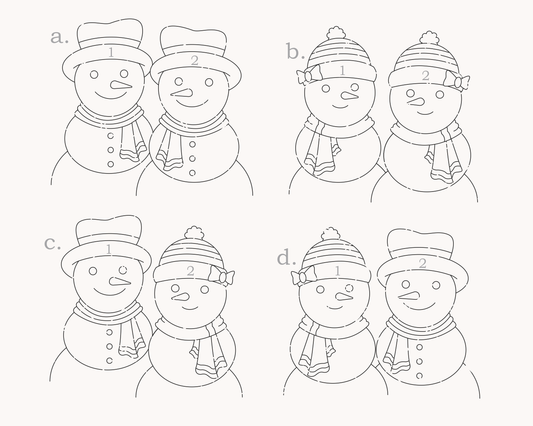 a.
1
2

b.
1
2

c.
1
2

d.
1
2